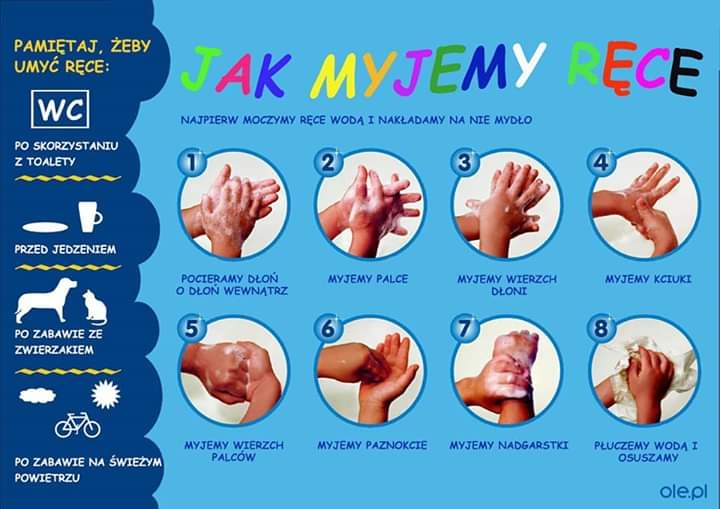 PAMIĘTAJ, ŻEBY UMYĆ RĘCE:

WC

PO SKORZYSTANIU Z TOALETY

PRZED JEDZENIEM

PO ZABAWIE ZE ZWIERZAKIEM

PO ZABAWIE NA ŚWIEŻYM POWIETRZU

JAK MYJEMY RĘCE

NAJPIERW MOCZYMY RĘCE WODĄ I NAKŁADAMY NA NIE MYDŁO

1
POCIERAMY DŁOŃ O DŁOŃ WEWNĄTRZ

2
MYJEMY PALCE

3
MYJEMY WIERZCH DŁONI

4
MYJEMY KCIUKI

5
MYJEMY WIERZCH PALCÓW

6
MYJEMY PAZNOKCIE

7
MYJEMY NADGARSTKI

8
PŁUCZEMY WODĄ I OSUSZAMY

ole.pl